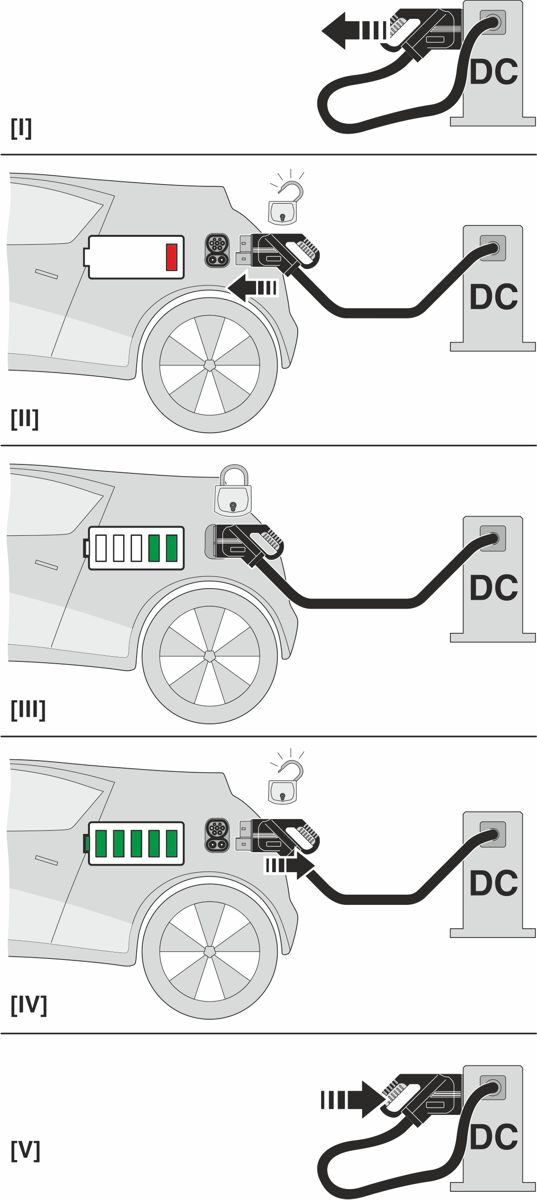 DC
[I]

DC
[II]

DC
[III]

DC
[IV]

DC
[V]