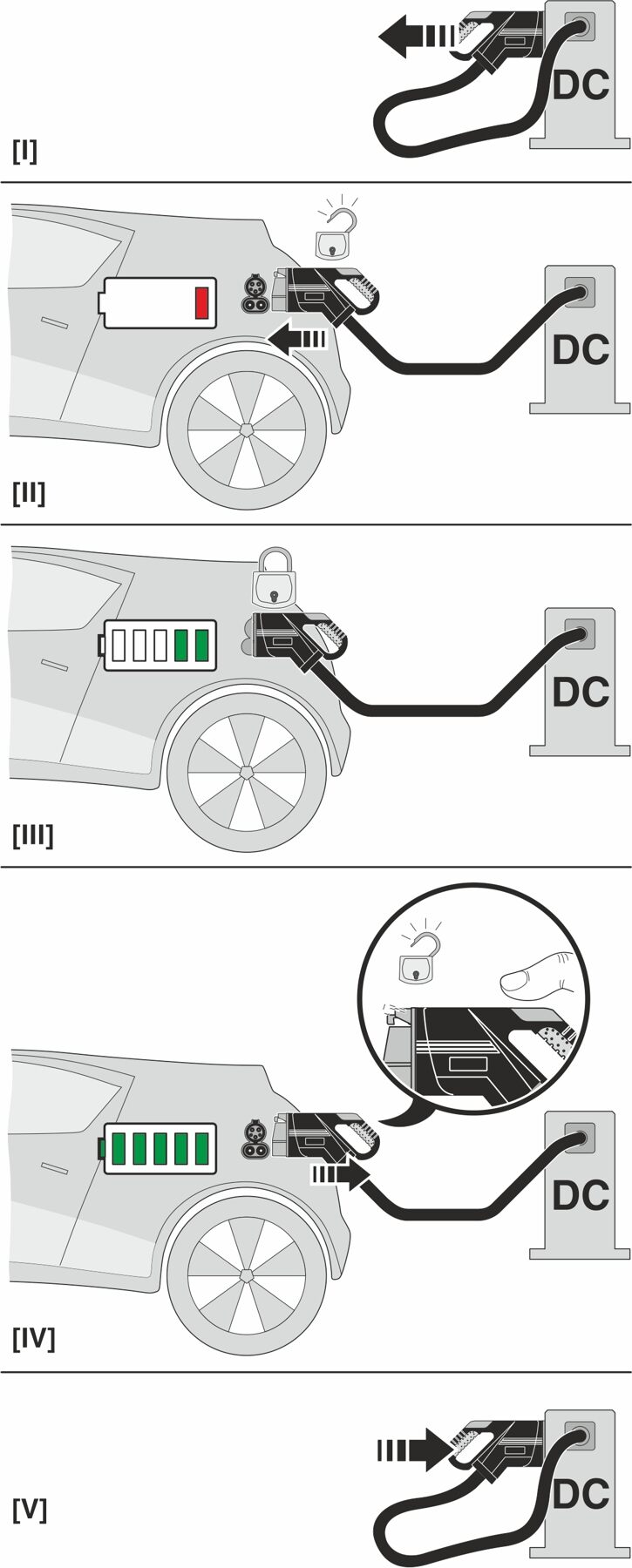 DC
[I]

DC
[II]

DC
[III]

DC
[IV]

DC
[V]