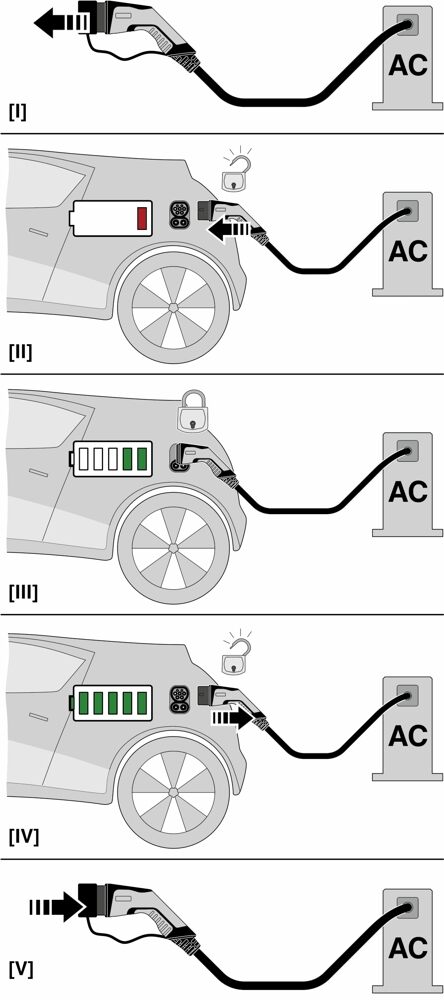 AC
[I]

AC
[II]

AC
[III]

AC
[IV]

AC
[V]