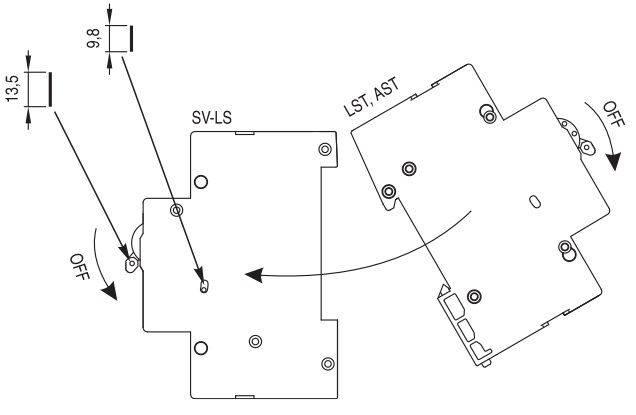 9,8

13,5

SV-LS

LST, AST

OFF

OFF