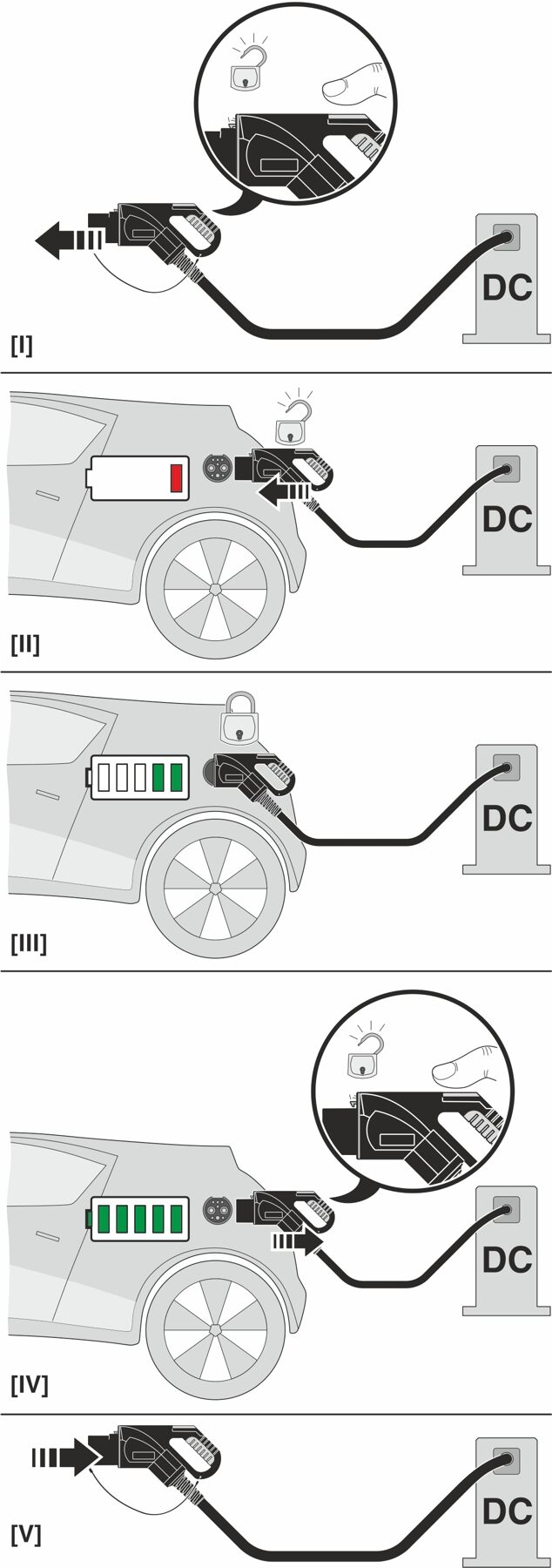 DC

[I]

DC

[II]

DC

[III]

DC

[IV]

DC

[V]