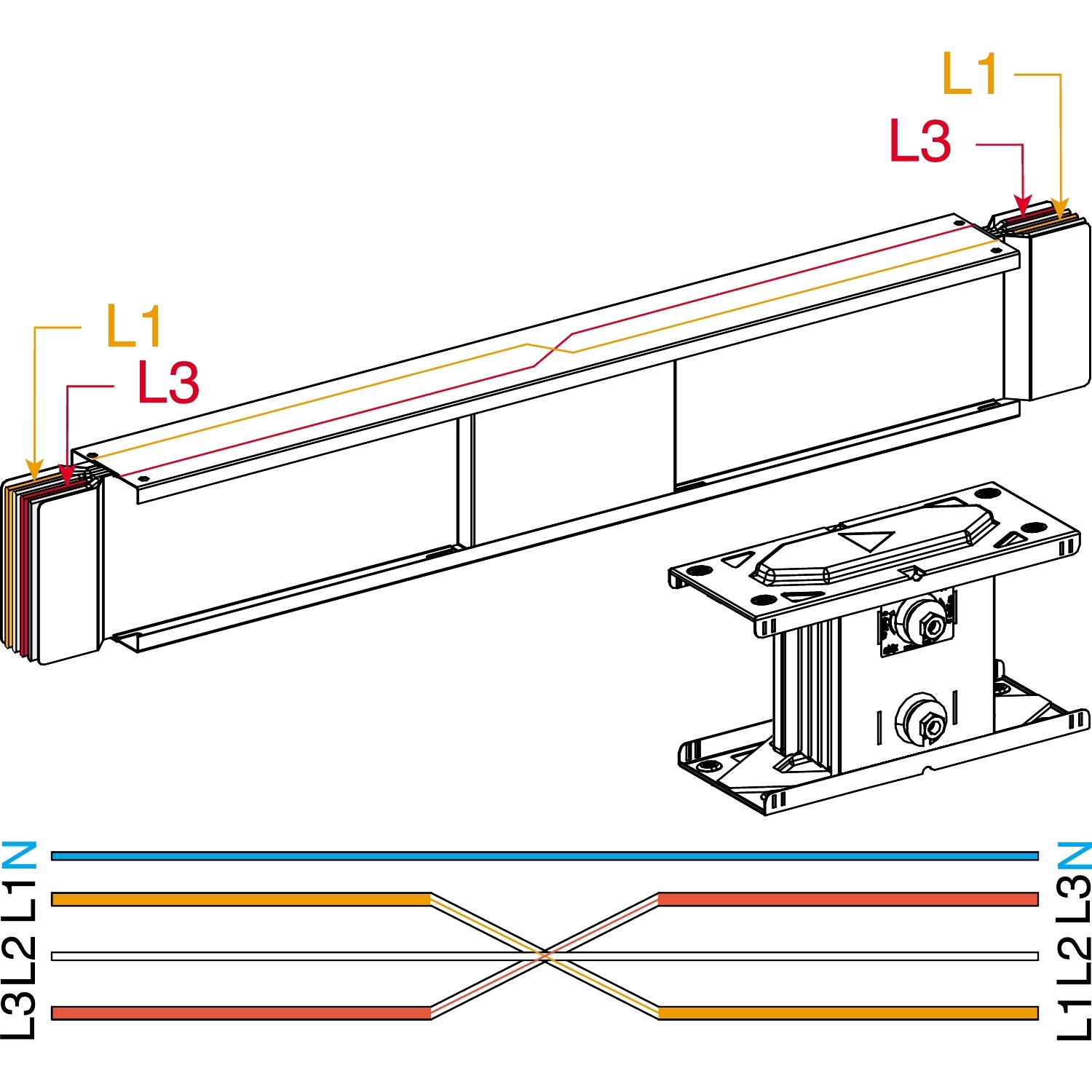 L1
L3
L1
L3
N
L1
L2
L3
N
L3
L2
L1