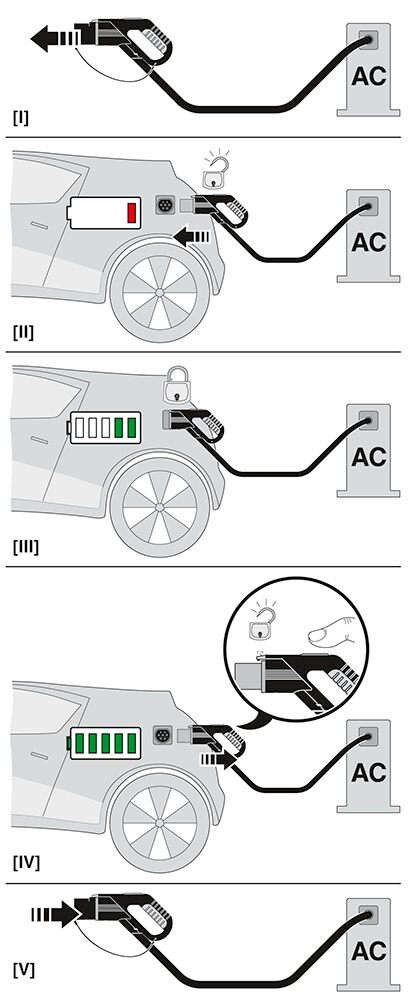 AC
[I]

AC
[II]

AC
[III]

AC
[IV]

AC
[V]