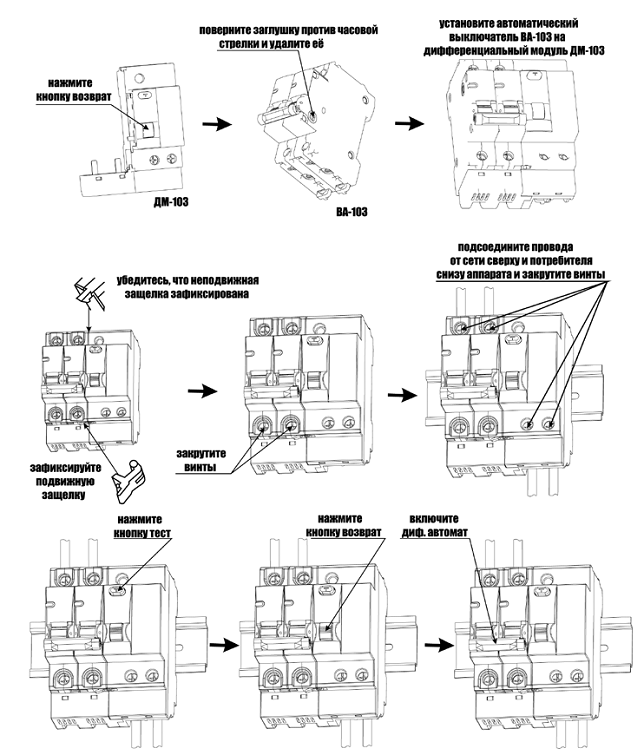 нажмите кнопку возврат

ДМ-103

поверните заглушку против часовой стрелки и удалите её

ВА-103

установите автоматический выключатель ВА-103 на дифференциальный модуль ДМ-103

убедитесь, что неподвижная защелка зафиксирована

зафиксируйте подвижную защелку

закрутите винты

подсоедините провода от сети сверху и потребителя снизу аппарата и закрутите винты

нажмите кнопку тест

нажмите кнопку возврат

включите диф. автомат