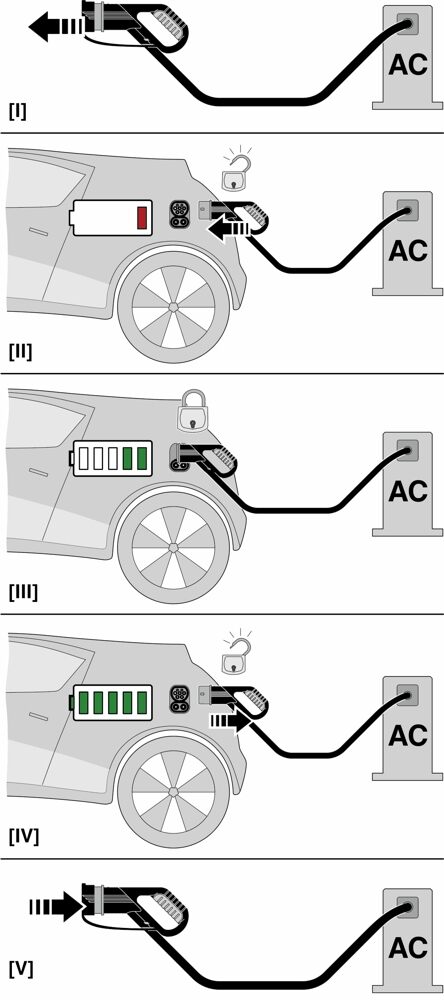 AC
[I]

AC
[II]

AC
[III]

AC
[IV]

AC
[V]