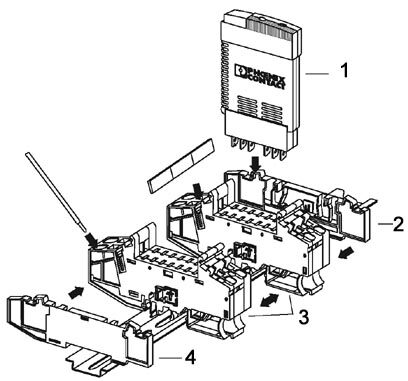 PHOENIX CONTACT

1

2

3

4