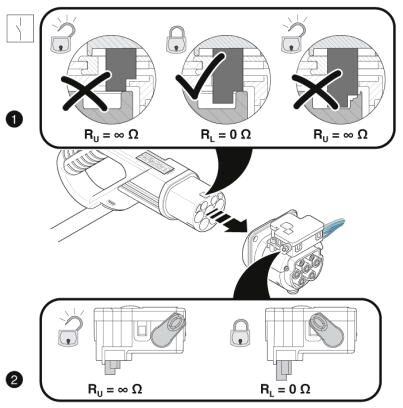 1

$R_U = \infty\ \Omega$

$R_L = 0\ \Omega$

$R_U = \infty\ \Omega$

2

$R_U = \infty\ \Omega$

$R_L = 0\ \Omega$