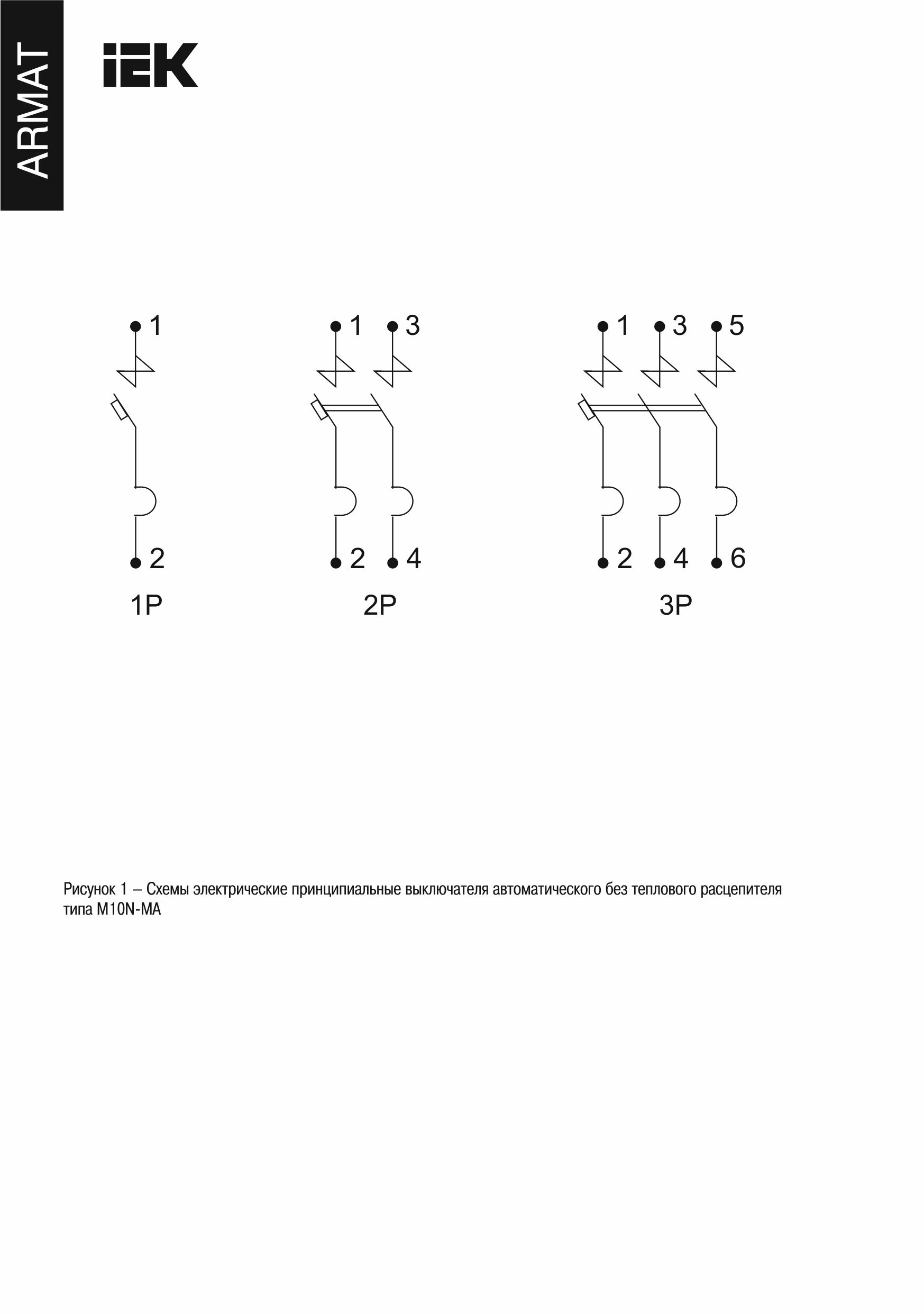 ARMAT

IEK

1
2
1P

1 3
2 4
2P

1 3 5
2 4 6
3P

Рисунок 1 – Схемы электрические принципиальные выключателя автоматического без теплового расцепителя типа M10N-MA